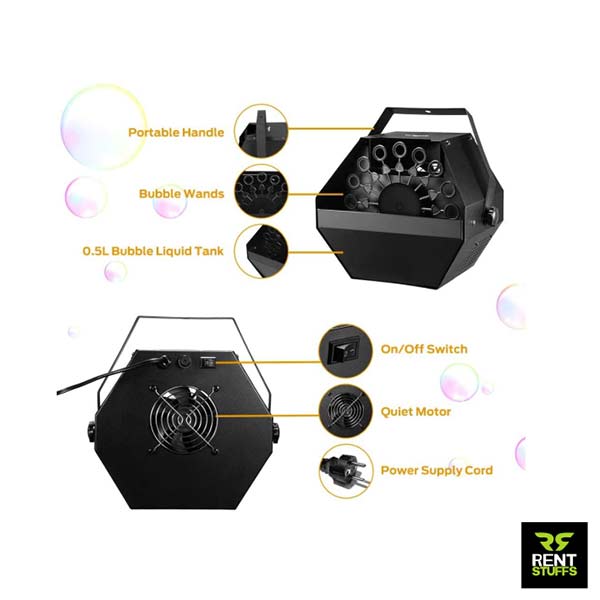 Portable Handle

Bubble Wands

0.5L Bubble Liquid Tank

On/Off Switch

Quiet Motor

Power Supply Cord

RENT STUFFS